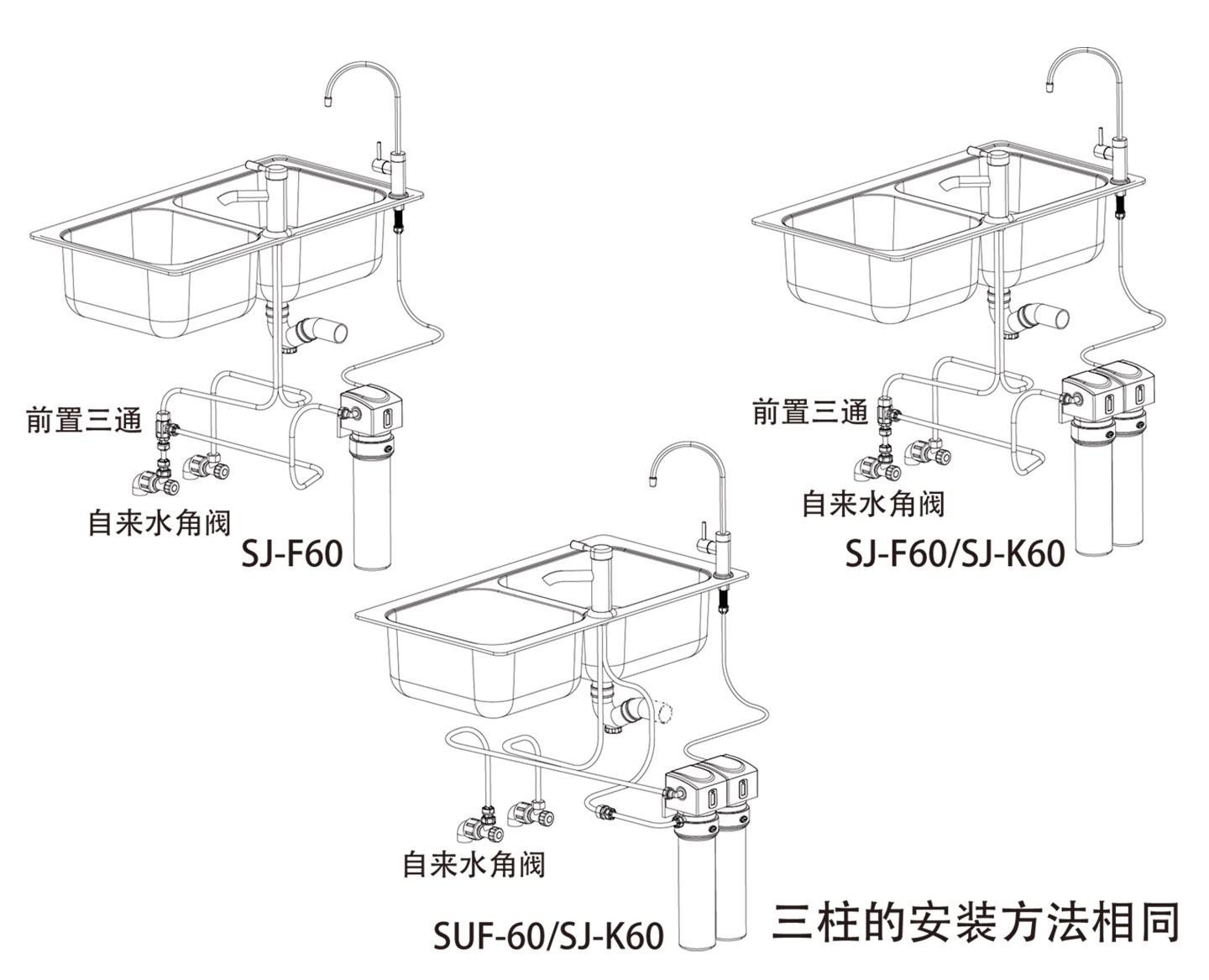 前置三通

自来水角阀

SJ-F60

前置三通

自来水角阀

SJ-F60/SJ-K60

自来水角阀

SUF-60/SJ-K60

三柱的安装方法相同