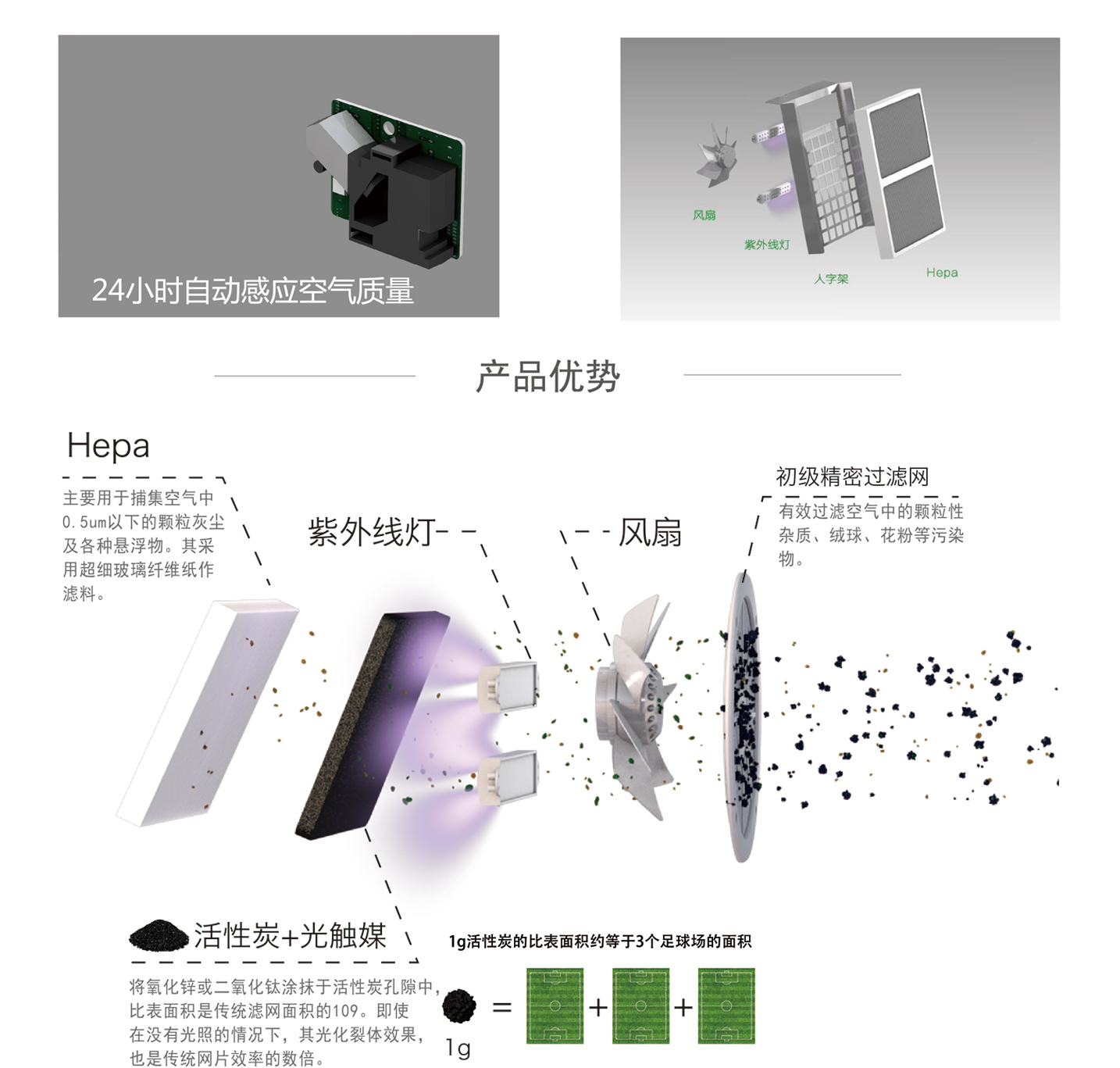 24小时自动感应空气质量

风扇
紫外线灯
人字架
Hepa

产品优势

Hepa
主要用于捕集空气中0.5um以下的颗粒灰尘及各种悬浮物。其采用超细玻璃纤维纸作滤料。

紫外线灯

风扇

初级精密过滤网
有效过滤空气中的颗粒性杂质、绒球、花粉等污染物。

活性炭+光触媒
将氧化锌或二氧化钛涂抹于活性炭孔隙中，比表面积是传统滤网面积的109。即使在没有光照的情况下，其光化裂体效果，也是传统网片效率的数倍。

1g活性炭的比表面积约等于3个足球场的面积
1g = + +